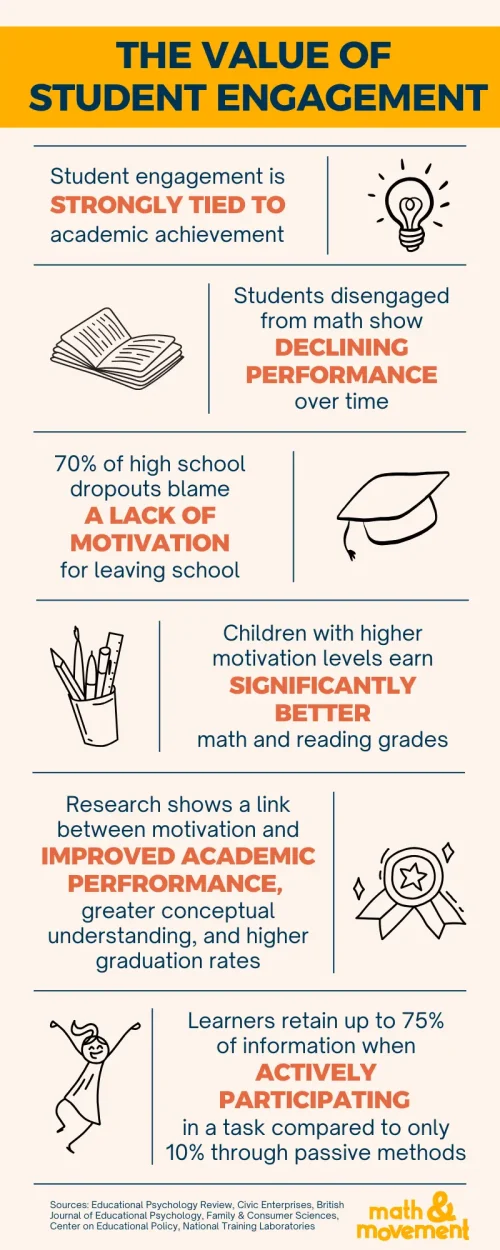 THE VALUE OF STUDENT ENGAGEMENT

Student engagement is STRONGLY TIED TO academic achievement

Students disengaged from math show DECLINING PERFORMANCE over time

70% of high school dropouts blame A LACK OF MOTIVATION for leaving school

Children with higher motivation levels earn SIGNIFICANTLY BETTER math and reading grades

Research shows a link between motivation and IMPROVED ACADEMIC PERFRORMANCE, greater conceptual understanding, and higher graduation rates

Learners retain up to 75% of information when ACTIVELY PARTICIPATING in a task compared to only 10% through passive methods

Sources: Educational Psychology Review, Civic Enterprises, British Journal of Educational Psychology, Family & Consumer Sciences, Center on Educational Policy, National Training Laboratories

math & movement