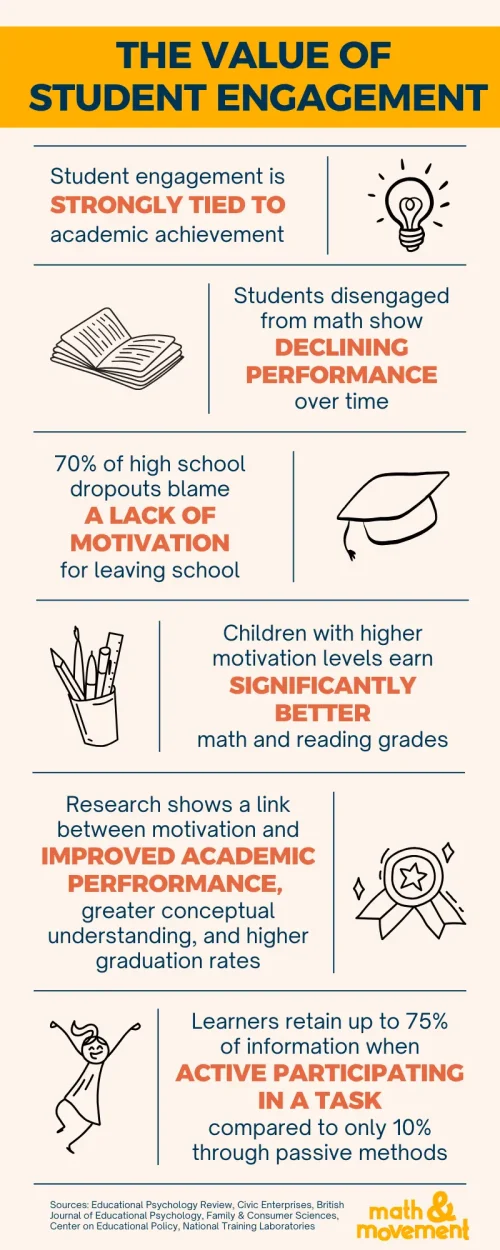 THE VALUE OF STUDENT ENGAGEMENT

Student engagement is STRONGLY TIED TO academic achievement

Students disengaged from math show DECLINING PERFORMANCE over time

70% of high school dropouts blame A LACK OF MOTIVATION for leaving school

Children with higher motivation levels earn SIGNIFICANTLY BETTER math and reading grades

Research shows a link between motivation and IMPROVED ACADEMIC PERFRORMANCE, greater conceptual understanding, and higher graduation rates

Learners retain up to 75% of information when ACTIVE PARTICIPATING IN A TASK compared to only 10% through passive methods

Sources: Educational Psychology Review, Civic Enterprises, British Journal of Educational Psychology, Family & Consumer Sciences, Center on Educational Policy, National Training Laboratories

math & movement